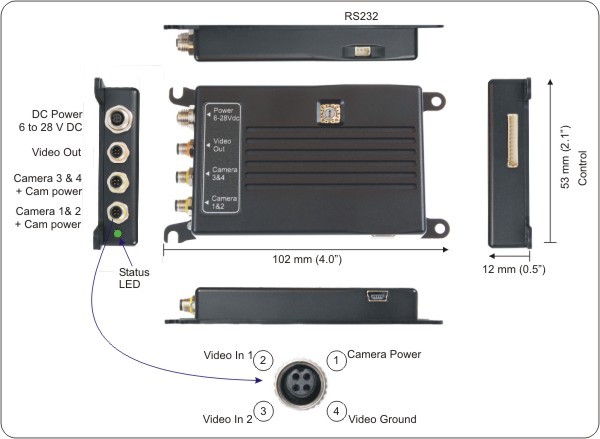 RS232

DC Power
6 to 28 V DC

Video Out

Camera 3 & 4
+ Cam power

Camera 1& 2
+ Cam power

Status
LED

Power
6-28Vdc

Video
Out

Camera
3&4

Camera
1&2

102 mm (4.0")

53 mm (2.1")

Control

12 mm (0.5")

Video In 1 2

1 Camera Power

Video In 2 3

4 Video Ground